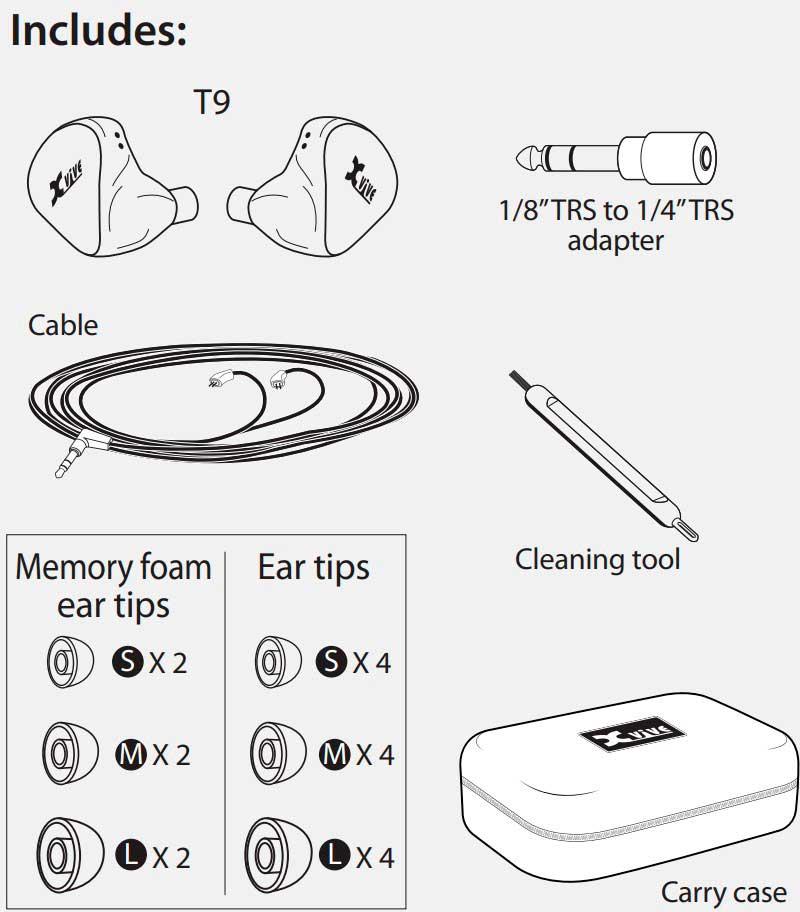 Includes:

T9

Xvive Xvive

1/8" TRS to 1/4" TRS adapter

Cable

Cleaning tool

| Memory foam ear tips | Ear tips |
|---|---|
| S X 2 | S X 4 |
| M X 2 | M X 4 |
| L X 2 | L X 4 |

Xvive

Carry case